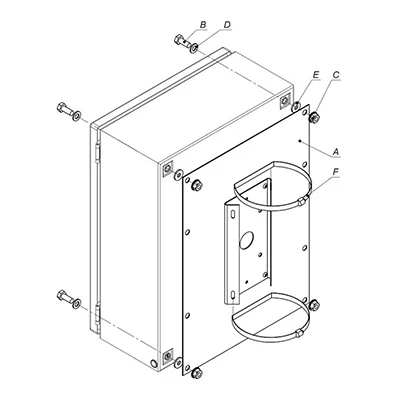 B
D
E
C
A
F