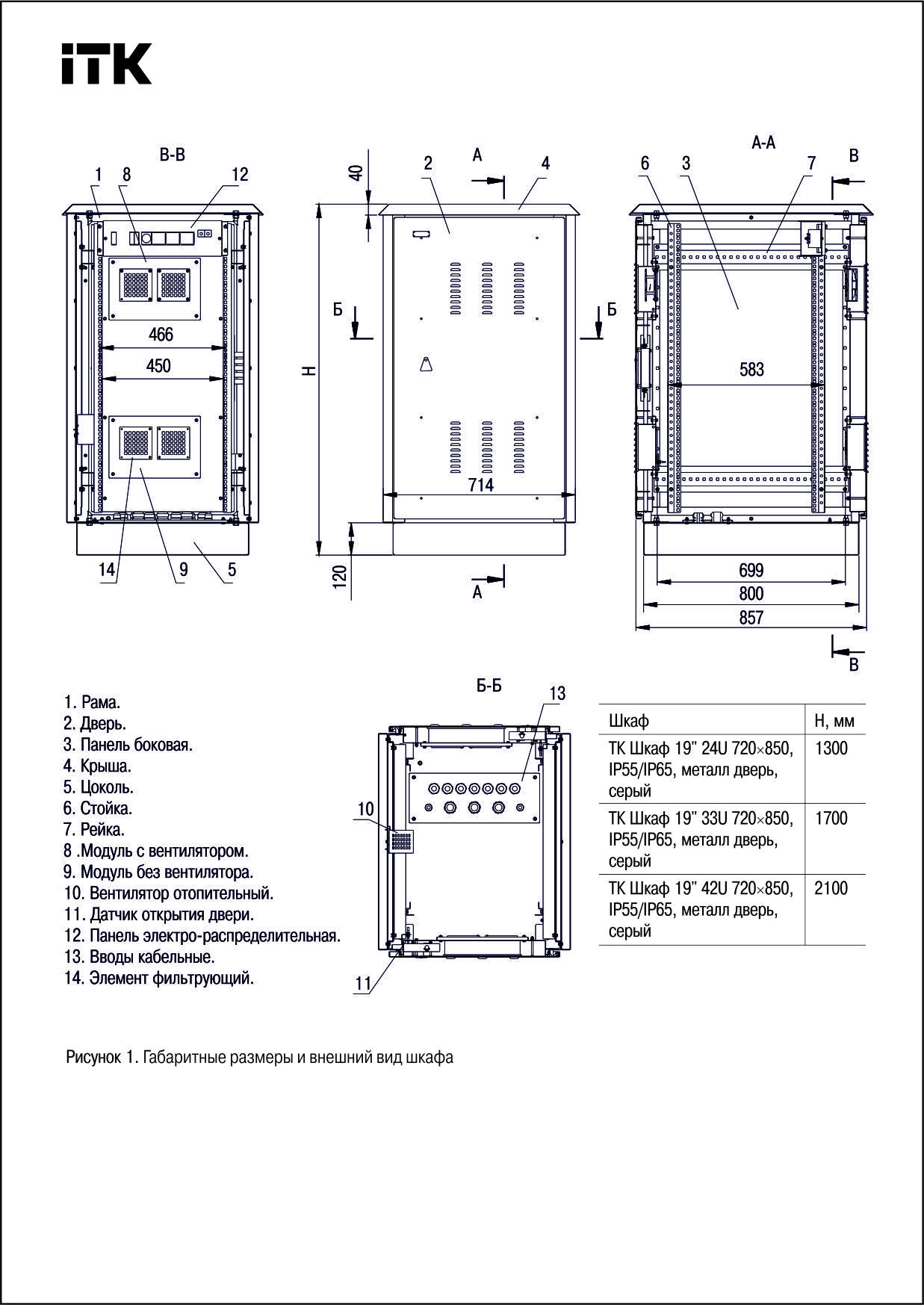 iTK

В-В

1 8 12

466

450

14 9 5

40

2 А 4

Б Б

H

714

120

А

А-А

6 3 7 В

583

699

800

857

В

1. Рама.
2. Дверь.
3. Панель боковая.
4. Крыша.
5. Цоколь.
6. Стойка.
7. Рейка.
8 .Модуль с вентилятором.
9. Модуль без вентилятора.
10. Вентилятор отопительный.
11. Датчик открытия двери.
12. Панель электро-распределительная.
13. Вводы кабельные.
14. Элемент фильтрующий.

Б-Б

13

10

11

| Шкаф | H, мм |
|---|---|
| ТК Шкаф 19" 24U 720×850, IP55/IP65, металл дверь, серый | 1300 |
| ТК Шкаф 19" 33U 720×850, IP55/IP65, металл дверь, серый | 1700 |
| ТК Шкаф 19" 42U 720×850, IP55/IP65, металл дверь, серый | 2100 |

Рисунок 1. Габаритные размеры и внешний вид шкафа